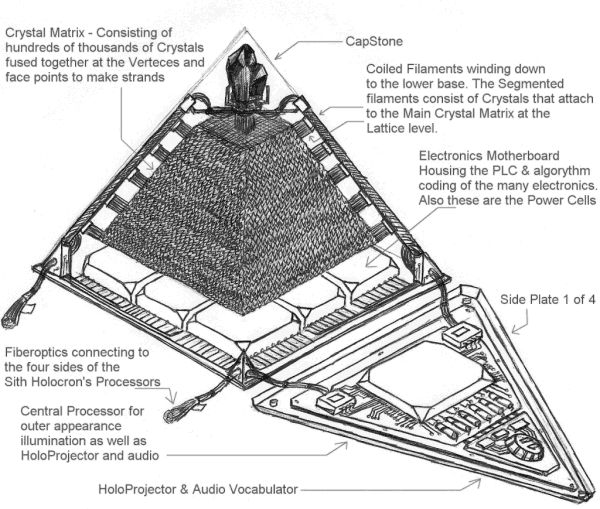 Crystal Matrix - Consisting of hundreds of thousands of Crystals fused together at the Verteces and face points to make strands

CapStone

Coiled Filaments winding down to the lower base. The Segmented filaments consist of Crystals that attach to the Main Crystal Matrix at the Lattice level.

Electronics Motherboard Housing the PLC & algorythm coding of the many electronics. Also these are the Power Cells

Side Plate 1 of 4

Fiberoptics connecting to the four sides of the Sith Holocron's Processors

Central Processor for outer appearance illumination as well as HoloProjector and audio

HoloProjector & Audio Vocabulator